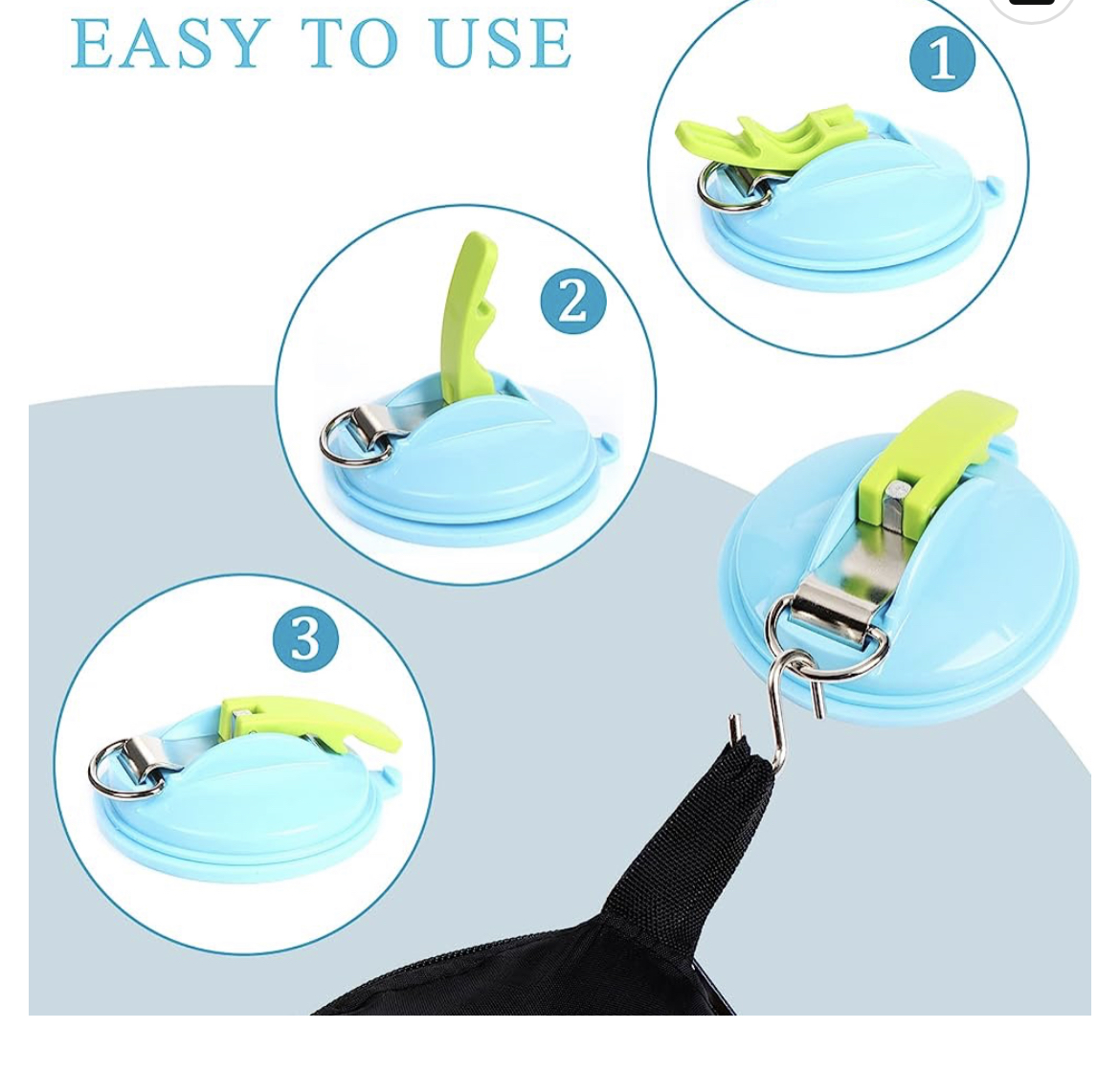 EASY TO USE

1

2

3